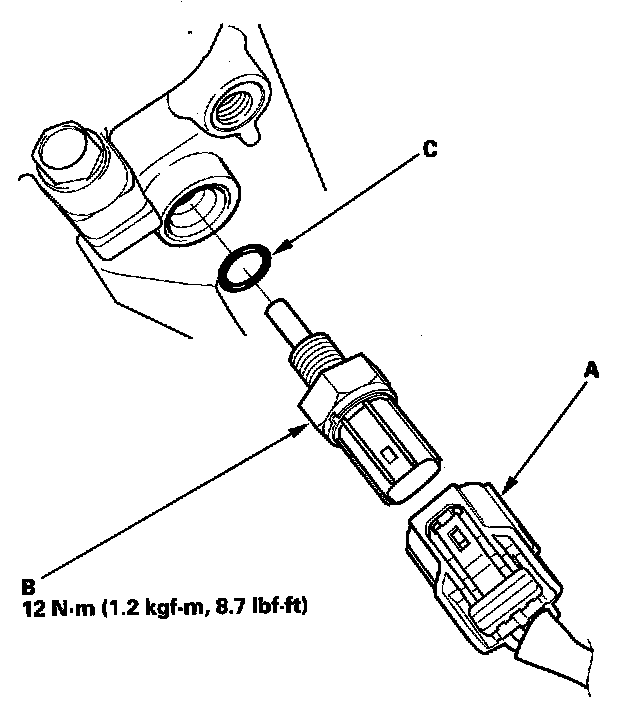 C

A

B
12 N·m (1.2 kgf·m, 8.7 lbf·ft)