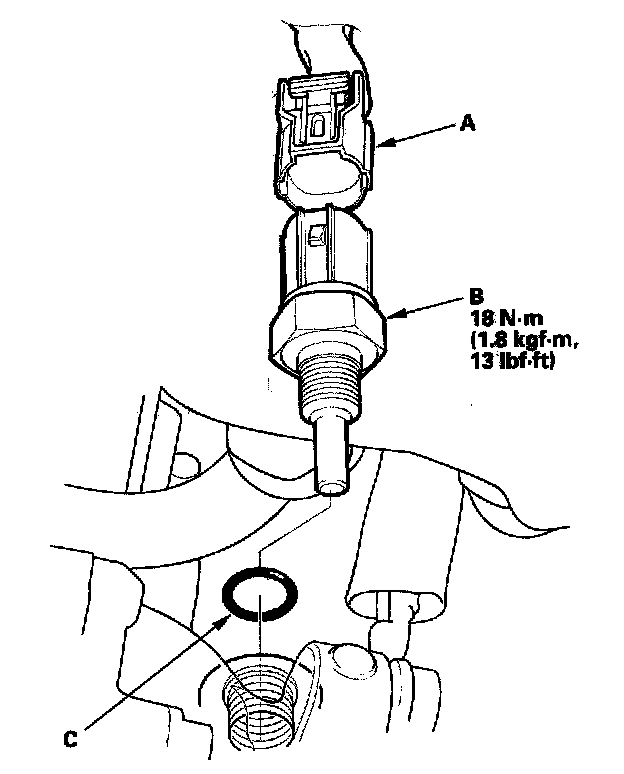 A

B
18 N·m
(1.8 kgf·m,
13 lbf·ft)

C