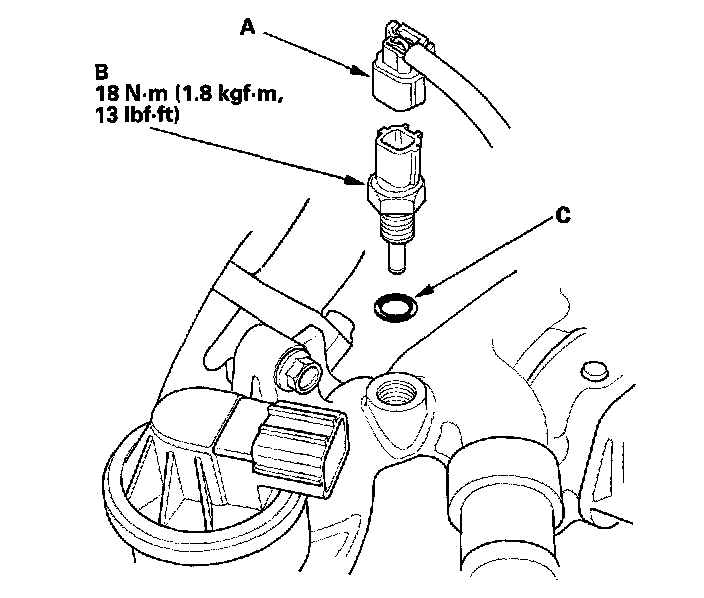 A

B
18 N·m (1.8 kgf·m, 13 lbf·ft)

C