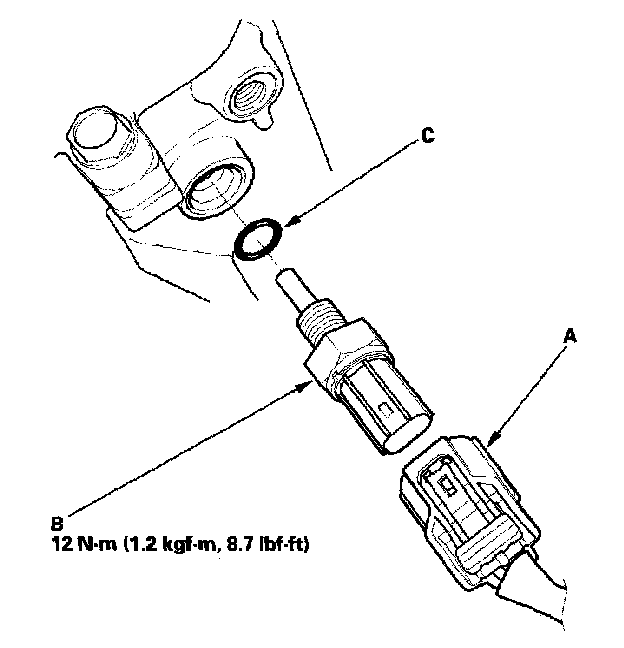 C

A

B
12 N·m (1.2 kgf·m, 8.7 lbf·ft)