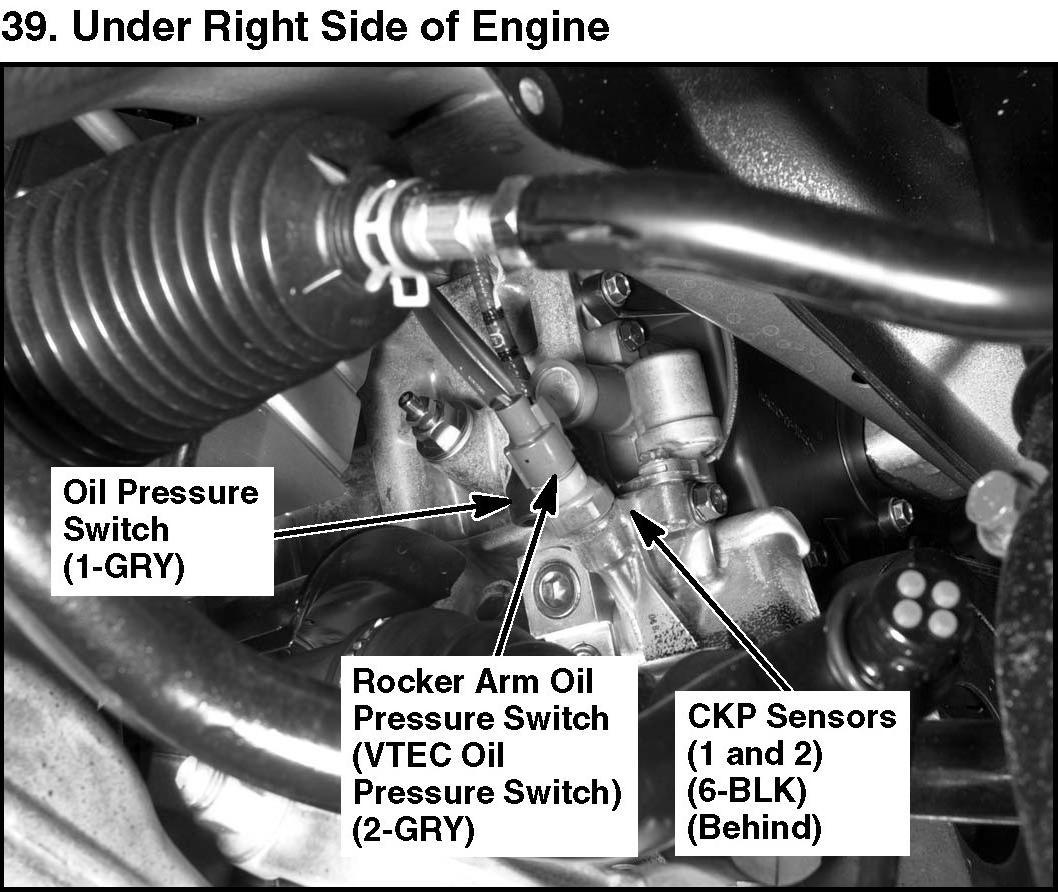 39. Under Right Side of Engine

Oil Pressure Switch (1-GRY)

Rocker Arm Oil Pressure Switch (VTEC Oil Pressure Switch) (2-GRY)

CKP Sensors (1 and 2) (6-BLK) (Behind)