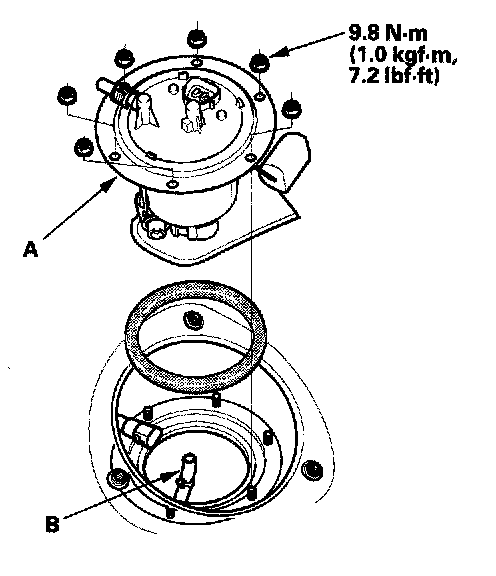 9.8 N·m
(1.0 kgf·m,
7.2 lbf·ft)

A

B