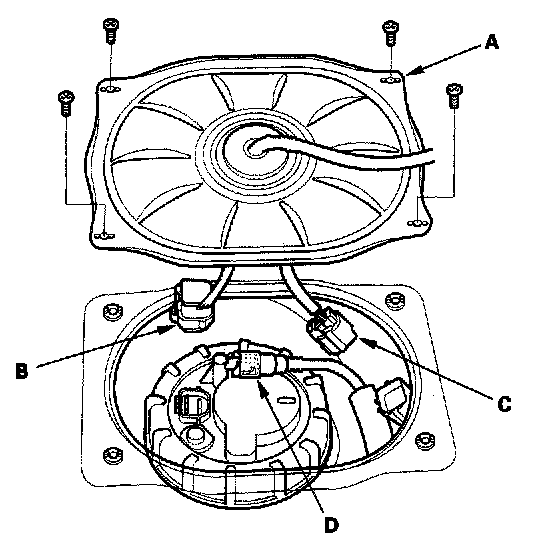 A

B

C

D