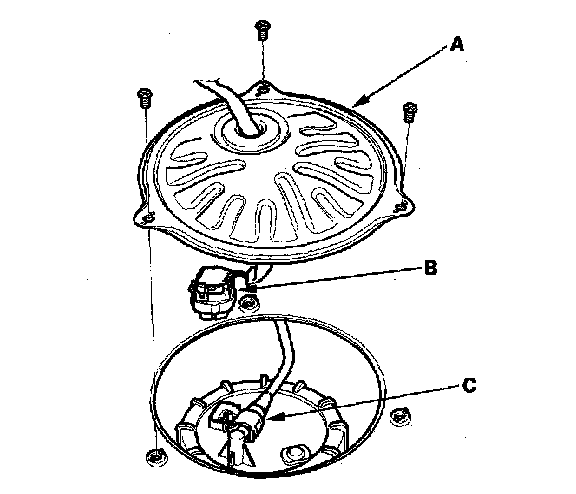 A
B
C