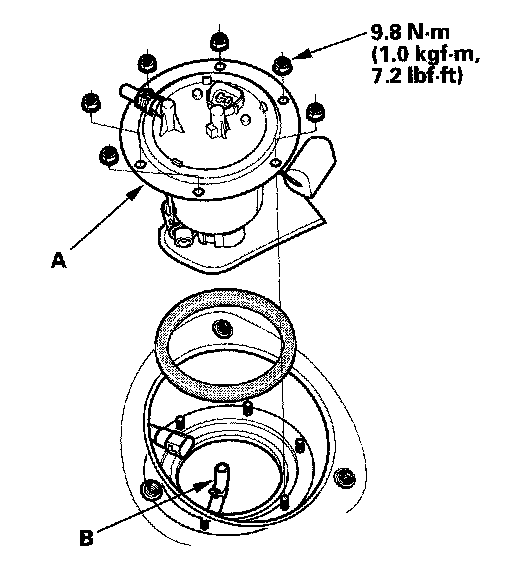 9.8 N·m
(1.0 kgf·m,
7.2 lbf·ft)

A

B