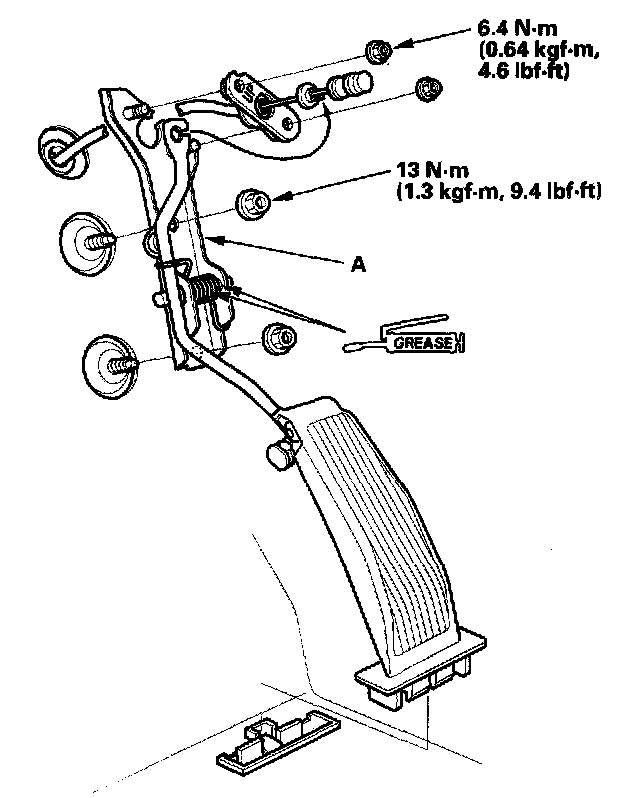 6.4 N·m
(0.64 kgf·m,
4.6 lbf·ft)

13 N·m
(1.3 kgf·m, 9.4 lbf·ft)

A

GREASE