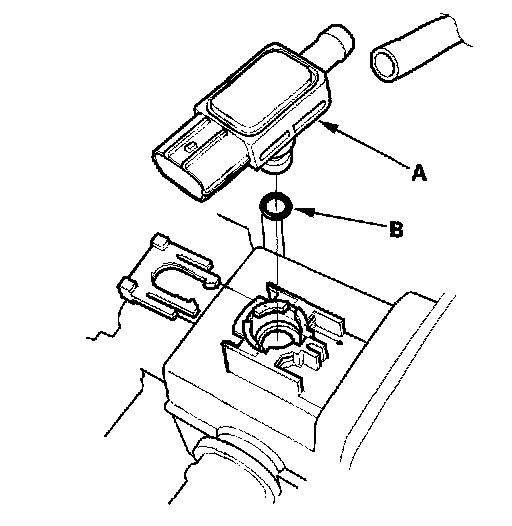 A

B