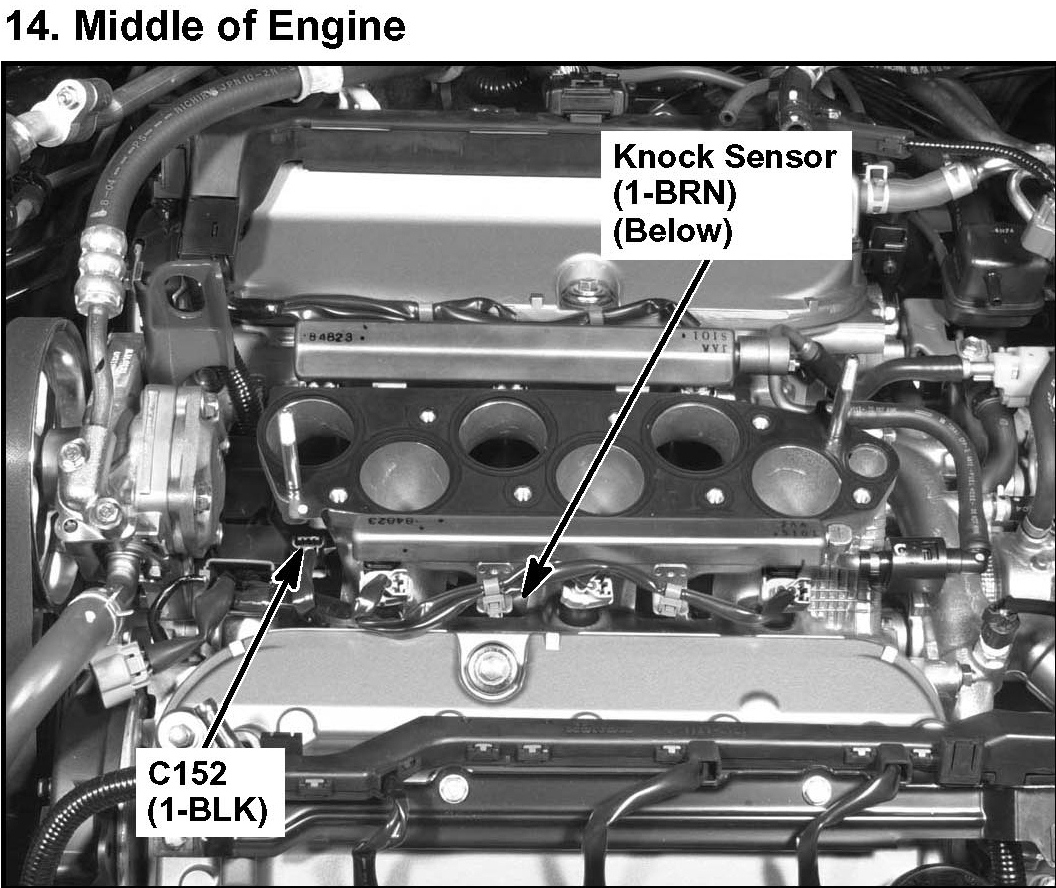 14. Middle of Engine

Knock Sensor (1-BRN) (Below)

84823

C152 (1-BLK)