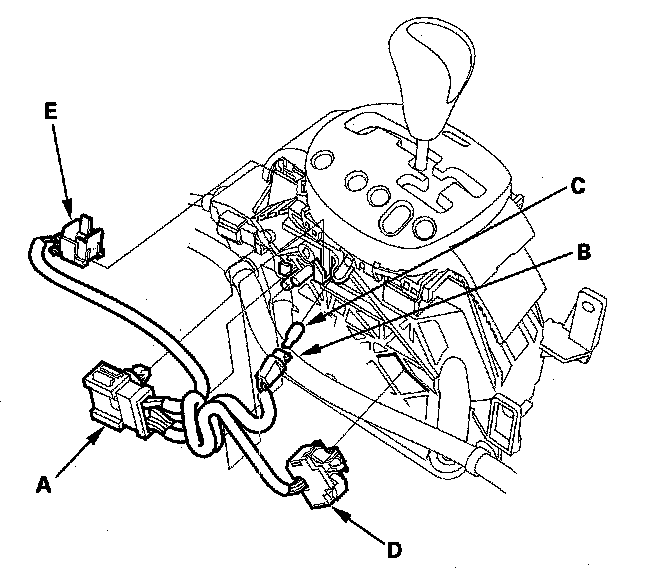 E
C
B
A
D