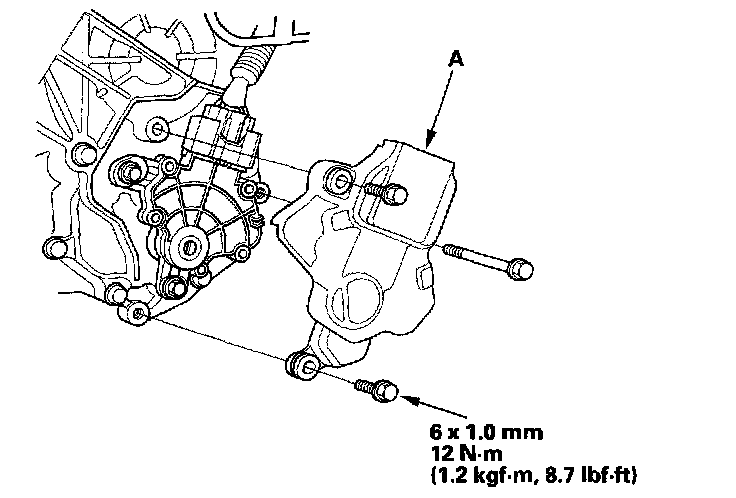 A

6 x 1.0 mm
12 N·m
(1.2 kgf·m, 8.7 lbf·ft)