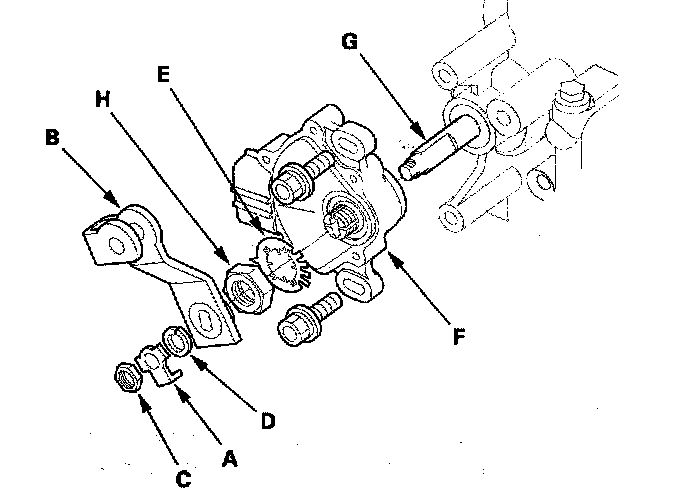 G
E
H
B
F
D
A
C