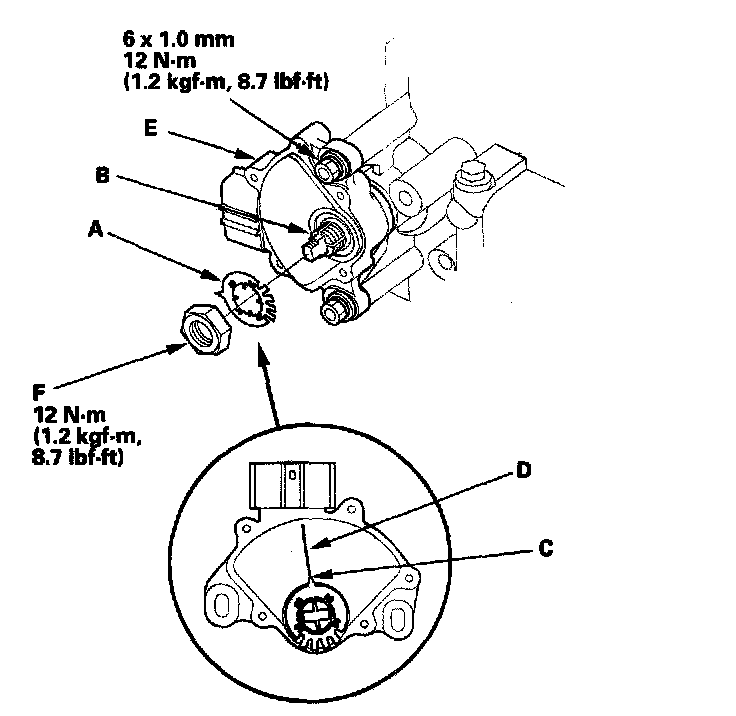 6 x 1.0 mm
12 N·m
(1.2 kgf·m, 8.7 lbf·ft)

E

B

A

F
12 N·m
(1.2 kgf·m,
8.7 lbf·ft)

D

C