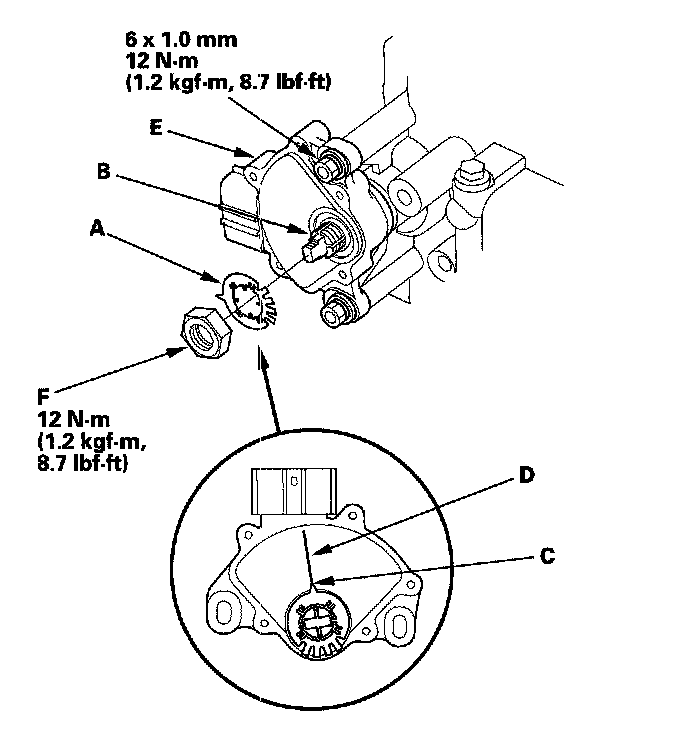 6 x 1.0 mm
12 N·m
(1.2 kgf·m, 8.7 lbf·ft)

E

B

A

F
12 N·m
(1.2 kgf·m,
8.7 lbf·ft)

D

C