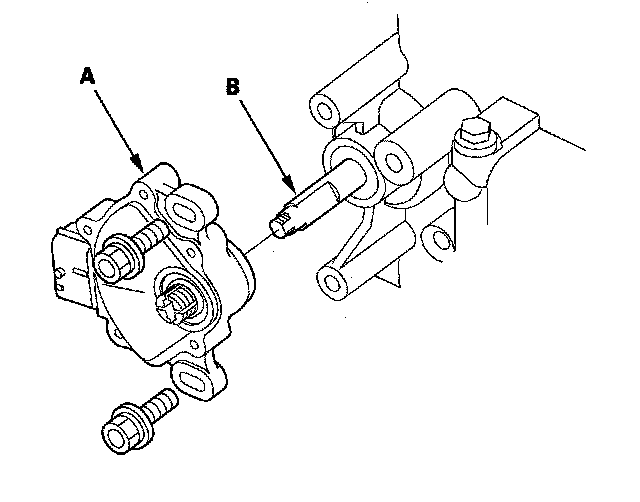 A
B