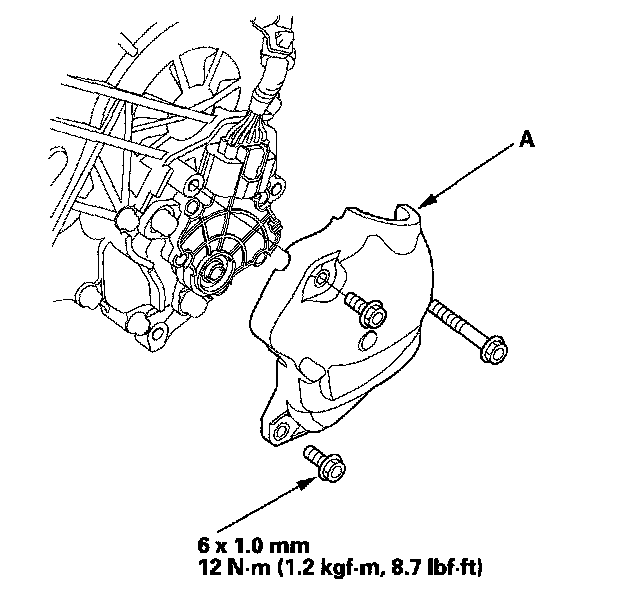 A

6 x 1.0 mm
12 N·m (1.2 kgf·m, 8.7 lbf·ft)