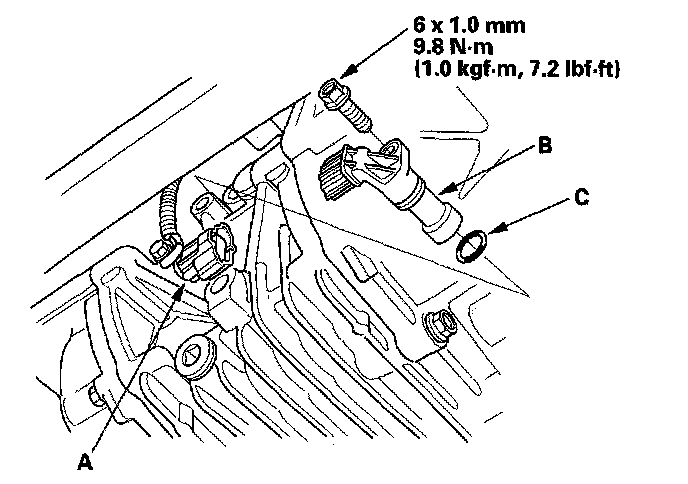 6 x 1.0 mm
9.8 N·m
(1.0 kgf·m, 7.2 lbf·ft)

B

C

A