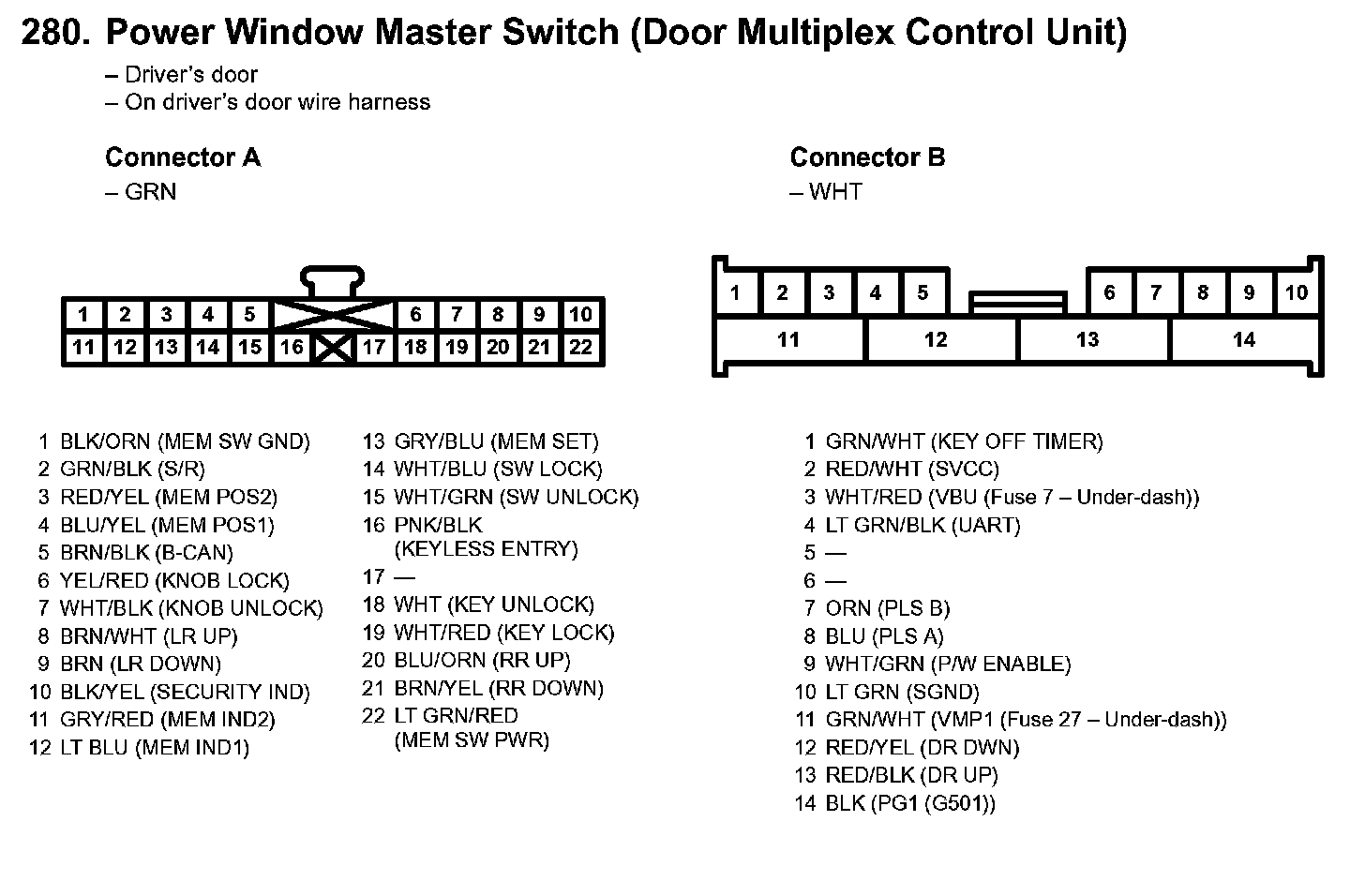 280. Power Window Master Switch (Door Multiplex Control Unit)

– Driver's door
– On driver's door wire harness

Connector A
– GRN

1 2 3 4 5 6 7 8 9 10
11 12 13 14 15 16 17 18 19 20 21 22

1 BLK/ORN (MEM SW GND)
2 GRN/BLK (S/R)
3 RED/YEL (MEM POS2)
4 BLU/YEL (MEM POS1)
5 BRN/BLK (B-CAN)
6 YEL/RED (KNOB LOCK)
7 WHT/BLK (KNOB UNLOCK)
8 BRN/WHT (LR UP)
9 BRN (LR DOWN)
10 BLK/YEL (SECURITY IND)
11 GRY/RED (MEM IND2)
12 LT BLU (MEM IND1)

13 GRY/BLU (MEM SET)
14 WHT/BLU (SW LOCK)
15 WHT/GRN (SW UNLOCK)
16 PNK/BLK (KEYLESS ENTRY)
17 —
18 WHT (KEY UNLOCK)
19 WHT/RED (KEY LOCK)
20 BLU/ORN (RR UP)
21 BRN/YEL (RR DOWN)
22 LT GRN/RED (MEM SW PWR)

Connector B
– WHT

1 2 3 4 5 6 7 8 9 10
11 12 13 14

1 GRN/WHT (KEY OFF TIMER)
2 RED/WHT (SVCC)
3 WHT/RED (VBU (Fuse 7 – Under-dash))
4 LT GRN/BLK (UART)
5 —
6 —
7 ORN (PLS B)
8 BLU (PLS A)
9 WHT/GRN (P/W ENABLE)
10 LT GRN (SGND)
11 GRN/WHT (VMP1 (Fuse 27 – Under-dash))
12 RED/YEL (DR DWN)
13 RED/BLK (DR UP)
14 BLK (PG1 (G501))