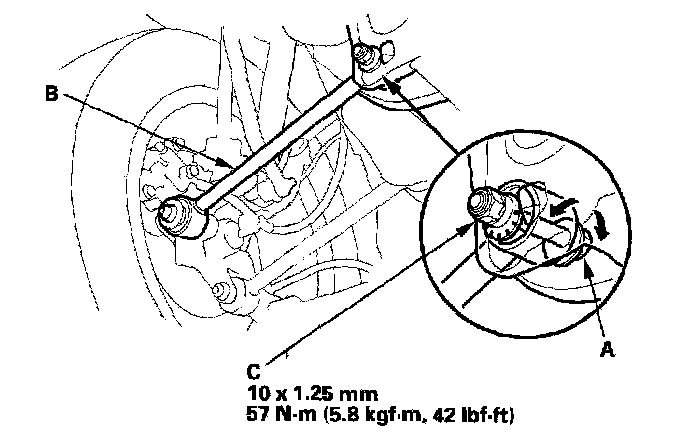 B

A

C
10 x 1.25 mm
57 N·m (5.8 kgf·m, 42 lbf·ft)