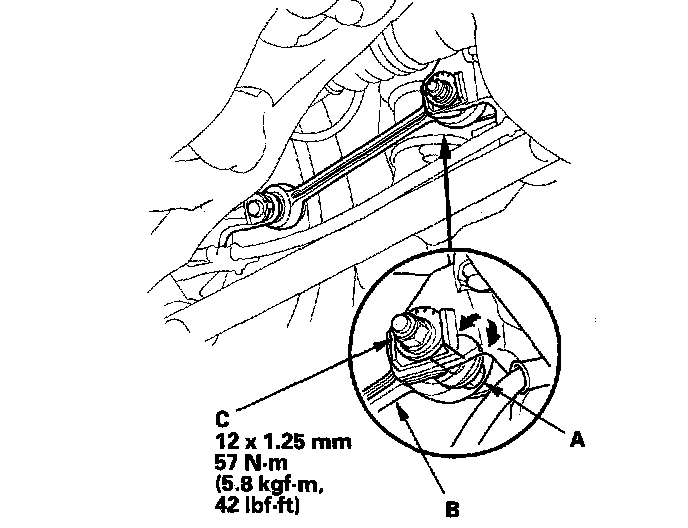 C
12 x 1.25 mm
57 N·m
(5.8 kgf·m,
42 lbf·ft)

A

B