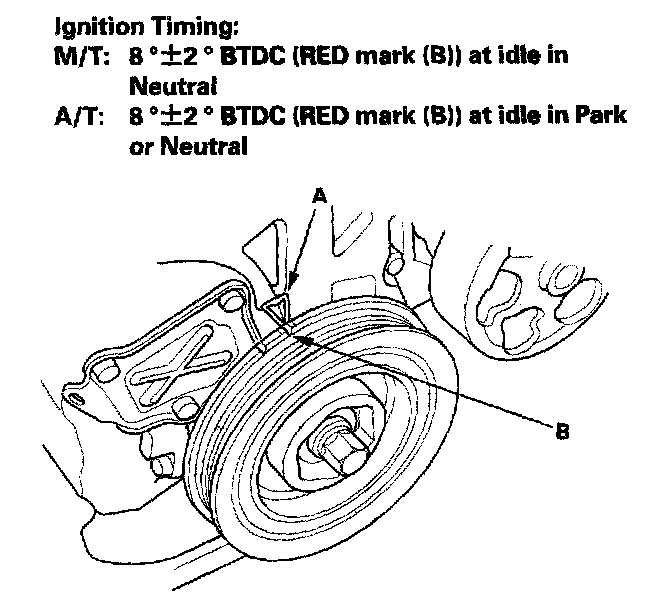 Ignition Timing:
M/T: 8 °±2 ° BTDC (RED mark (B)) at idle in Neutral
A/T: 8 °±2 ° BTDC (RED mark (B)) at idle in Park or Neutral

A

B