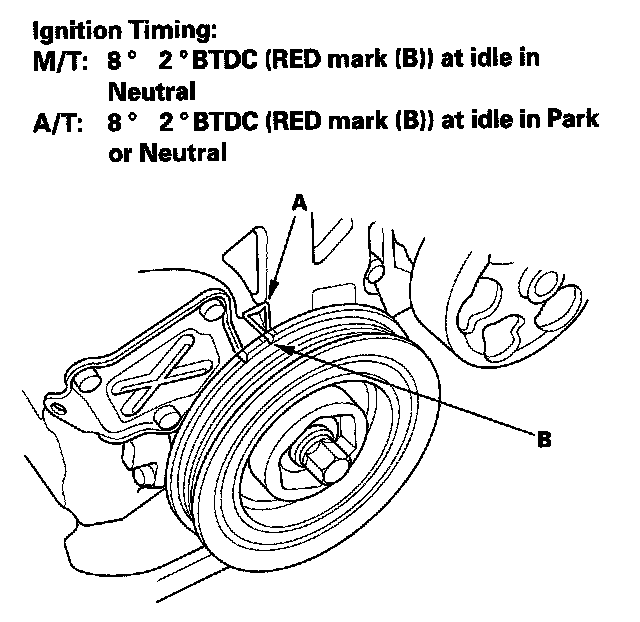 Ignition Timing:
M/T: 8 °   2 ° BTDC (RED mark (B)) at idle in Neutral
A/T: 8 °   2 ° BTDC (RED mark (B)) at idle in Park or Neutral

A

B