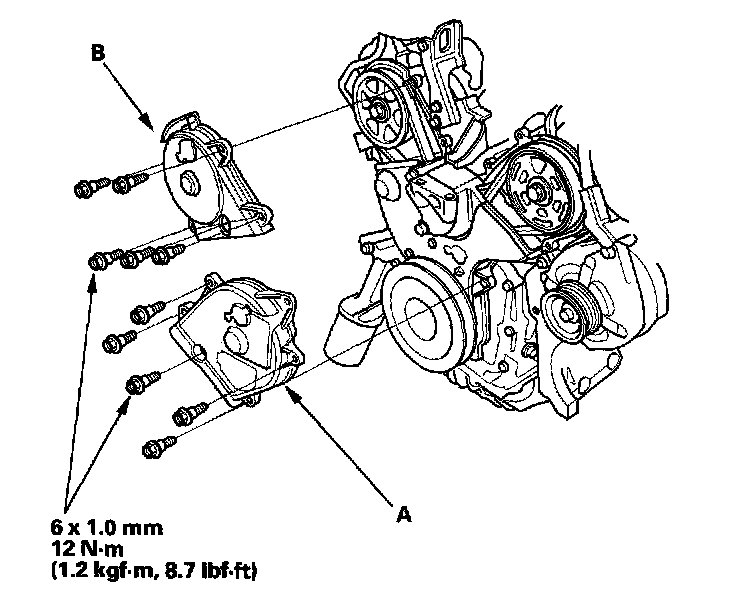 B

A

6 x 1.0 mm
12 N·m
(1.2 kgf·m, 8.7 lbf·ft)