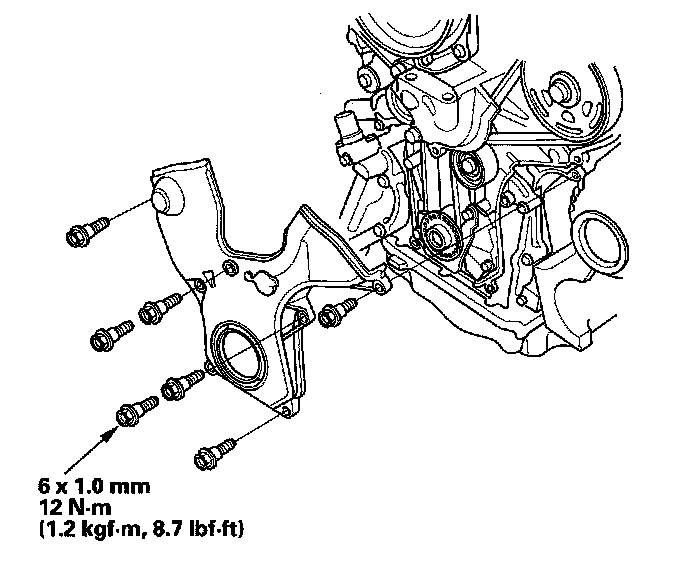 6 x 1.0 mm
12 N·m
(1.2 kgf·m, 8.7 lbf·ft)