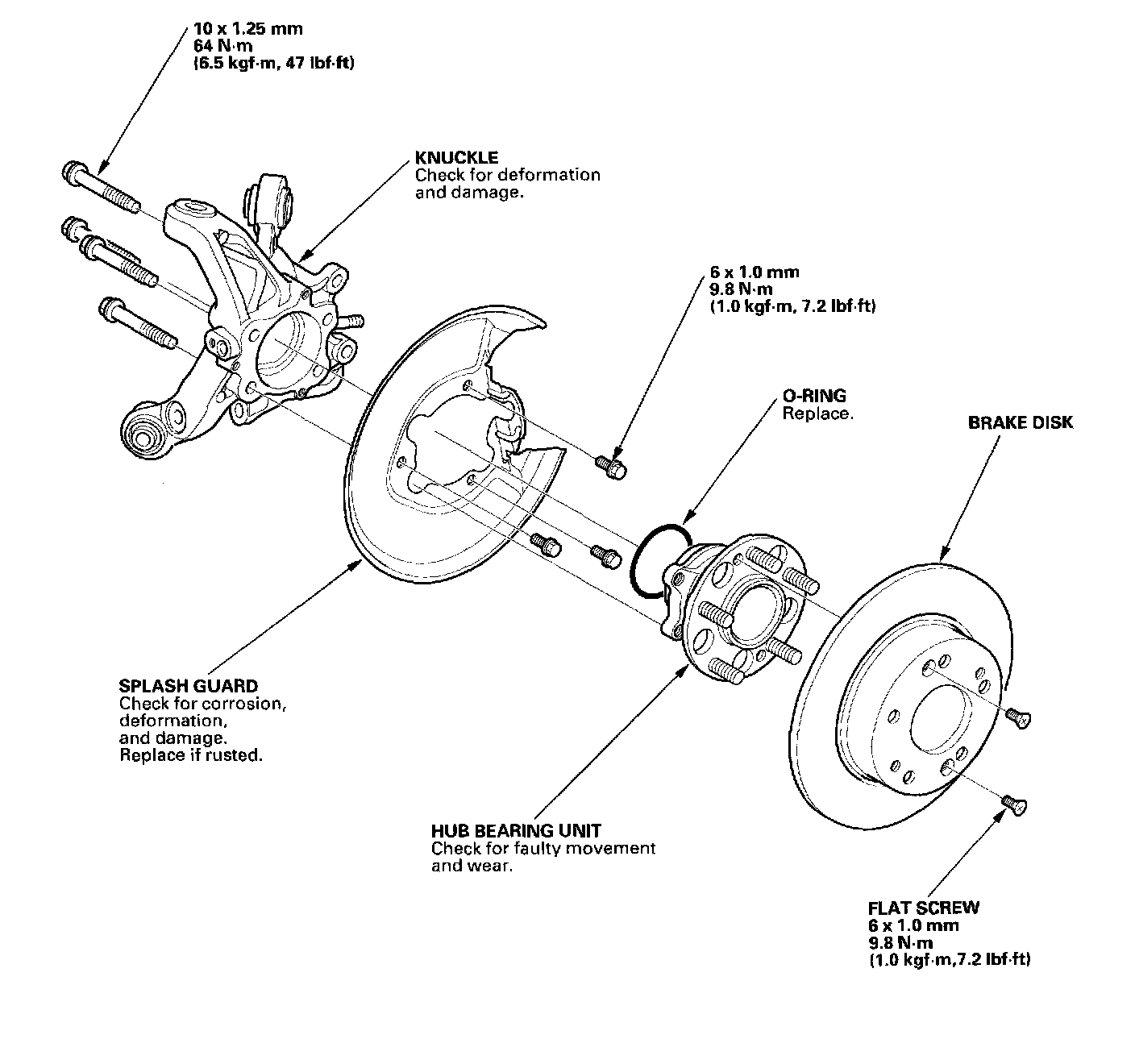 10 x 1.25 mm
64 N·m
(6.5 kgf·m, 47 lbf·ft)

KNUCKLE
Check for deformation and damage.

6 x 1.0 mm
9.8 N·m
(1.0 kgf·m, 7.2 lbf·ft)

O-RING
Replace.

BRAKE DISK

SPLASH GUARD
Check for corrosion, deformation, and damage. Replace if rusted.

HUB BEARING UNIT
Check for faulty movement and wear.

FLAT SCREW
6 x 1.0 mm
9.8 N·m
(1.0 kgf·m,7.2 lbf·ft)