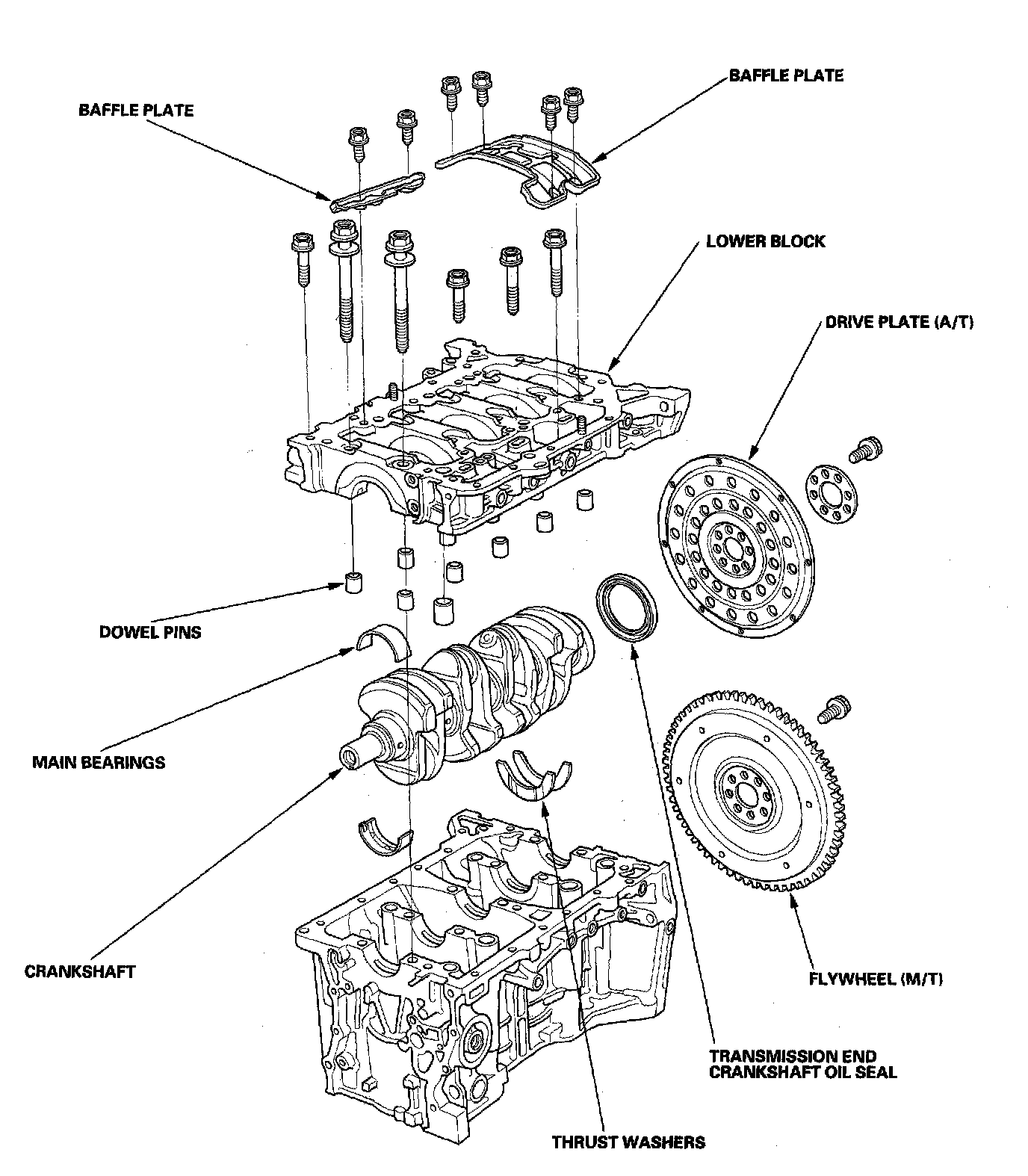 BAFFLE PLATE

BAFFLE PLATE

LOWER BLOCK

DRIVE PLATE (A/T)

DOWEL PINS

MAIN BEARINGS

CRANKSHAFT

FLYWHEEL (M/T)

TRANSMISSION END CRANKSHAFT OIL SEAL

THRUST WASHERS