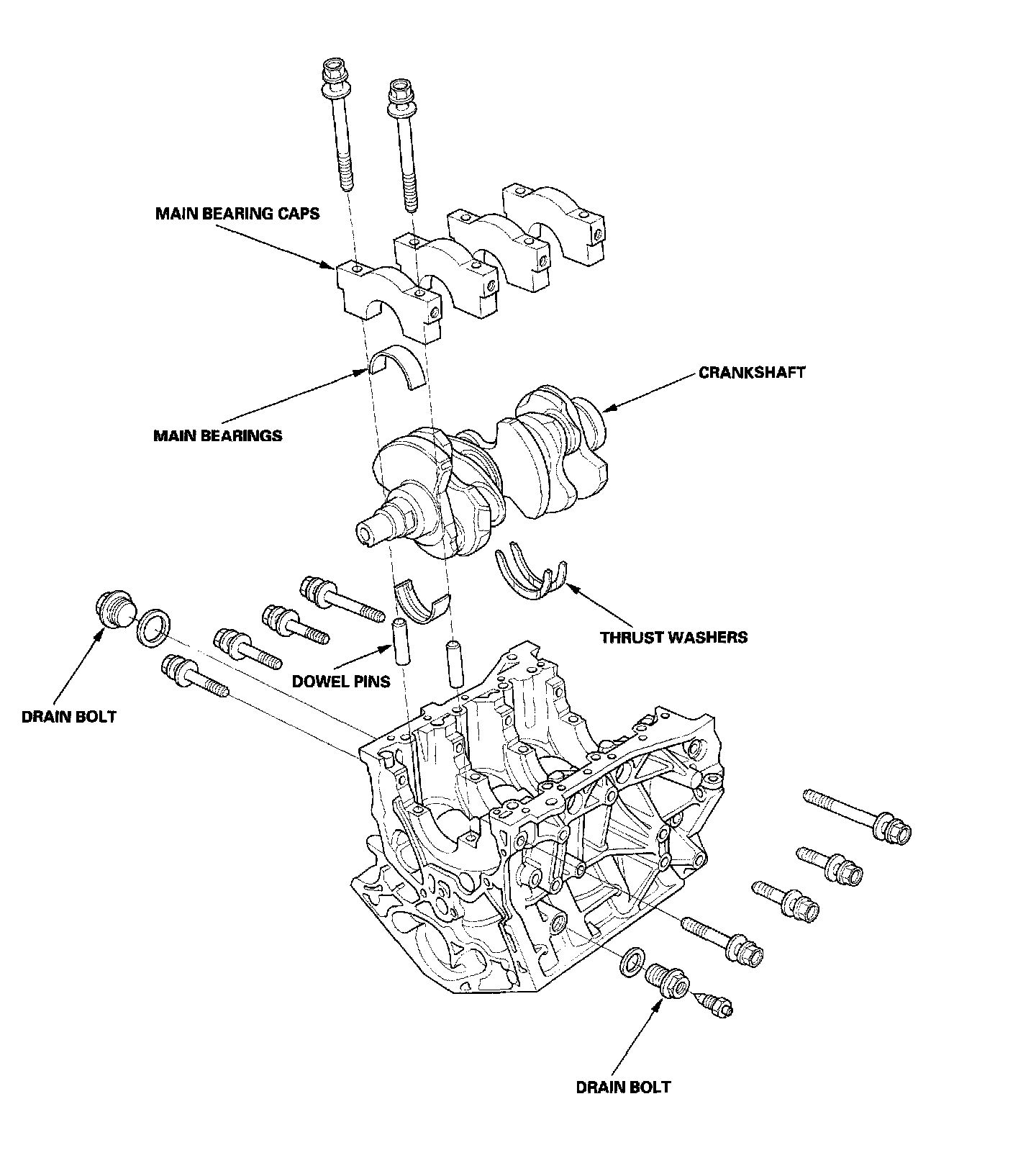 MAIN BEARING CAPS

CRANKSHAFT

MAIN BEARINGS

THRUST WASHERS

DOWEL PINS

DRAIN BOLT

DRAIN BOLT