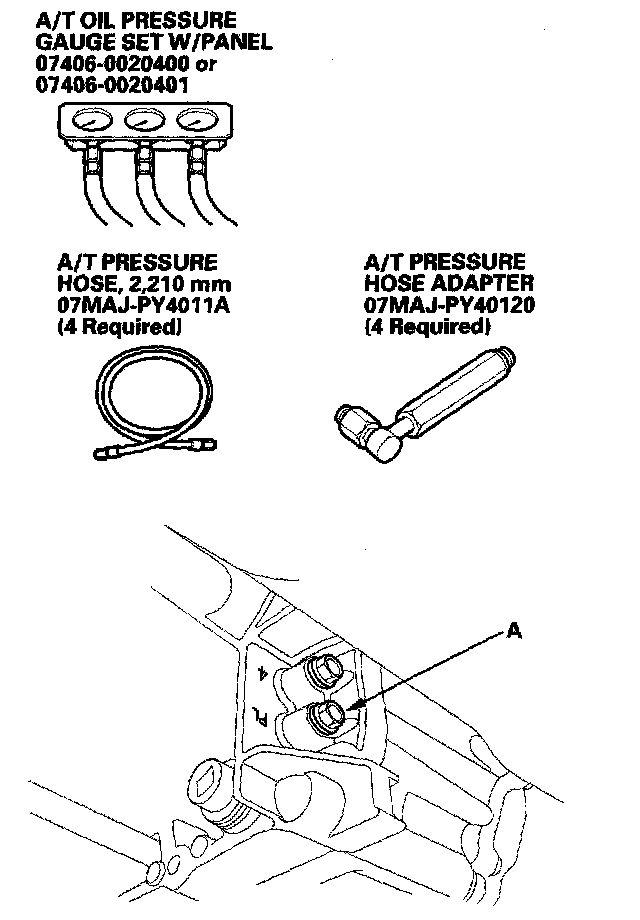 A/T OIL PRESSURE GAUGE SET W/PANEL
07406-0020400 or
07406-0020401

A/T PRESSURE HOSE, 2,210 mm
07MAJ-PY4011A
(4 Required)

A/T PRESSURE HOSE ADAPTER
07MAJ-PY40120
(4 Required)

A

4

PL