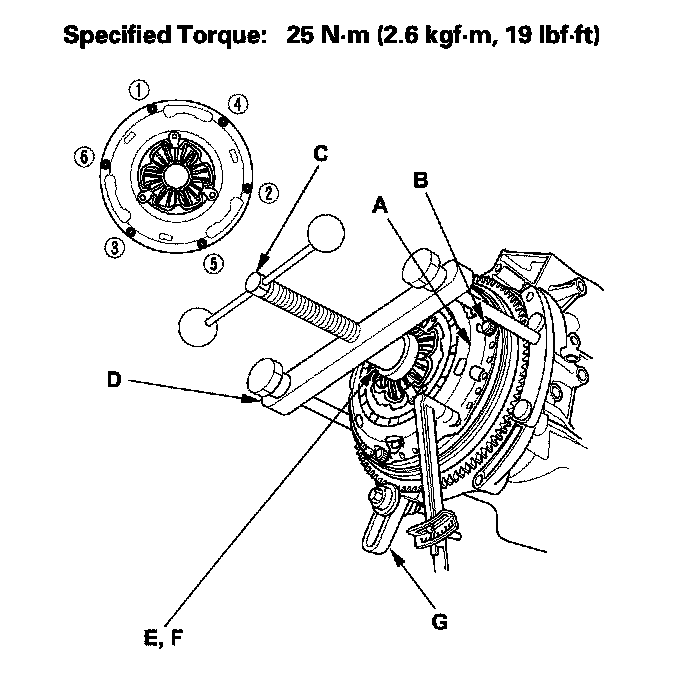 Specified Torque: 25 N·m (2.6 kgf·m, 19 lbf·ft)

①
④
⑥
②
③
⑤

C
B
A
D
E, F
G