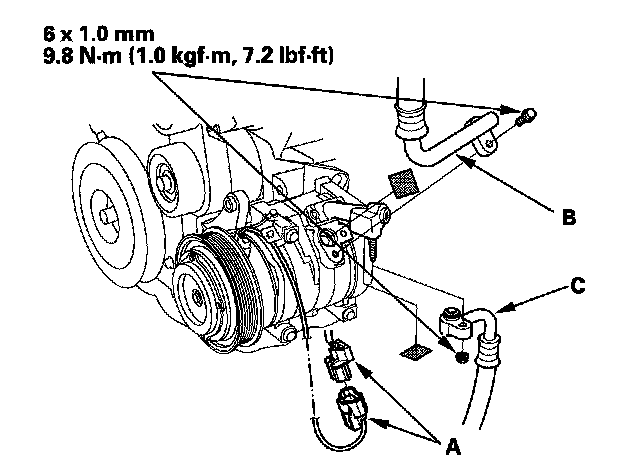 6 x 1.0 mm
9.8 N·m (1.0 kgf·m, 7.2 lbf·ft)

B

C

A