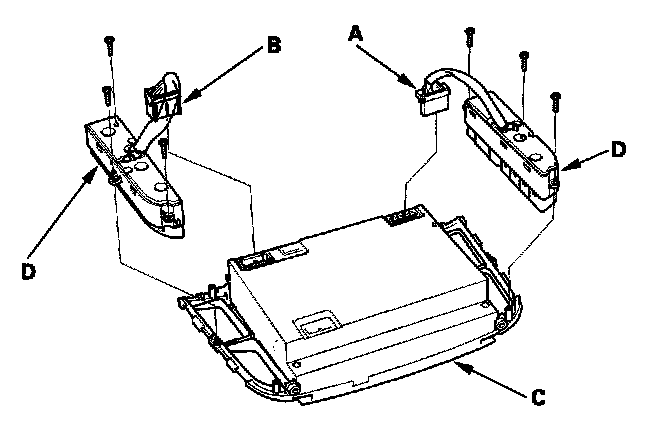 B
A
D
D
C