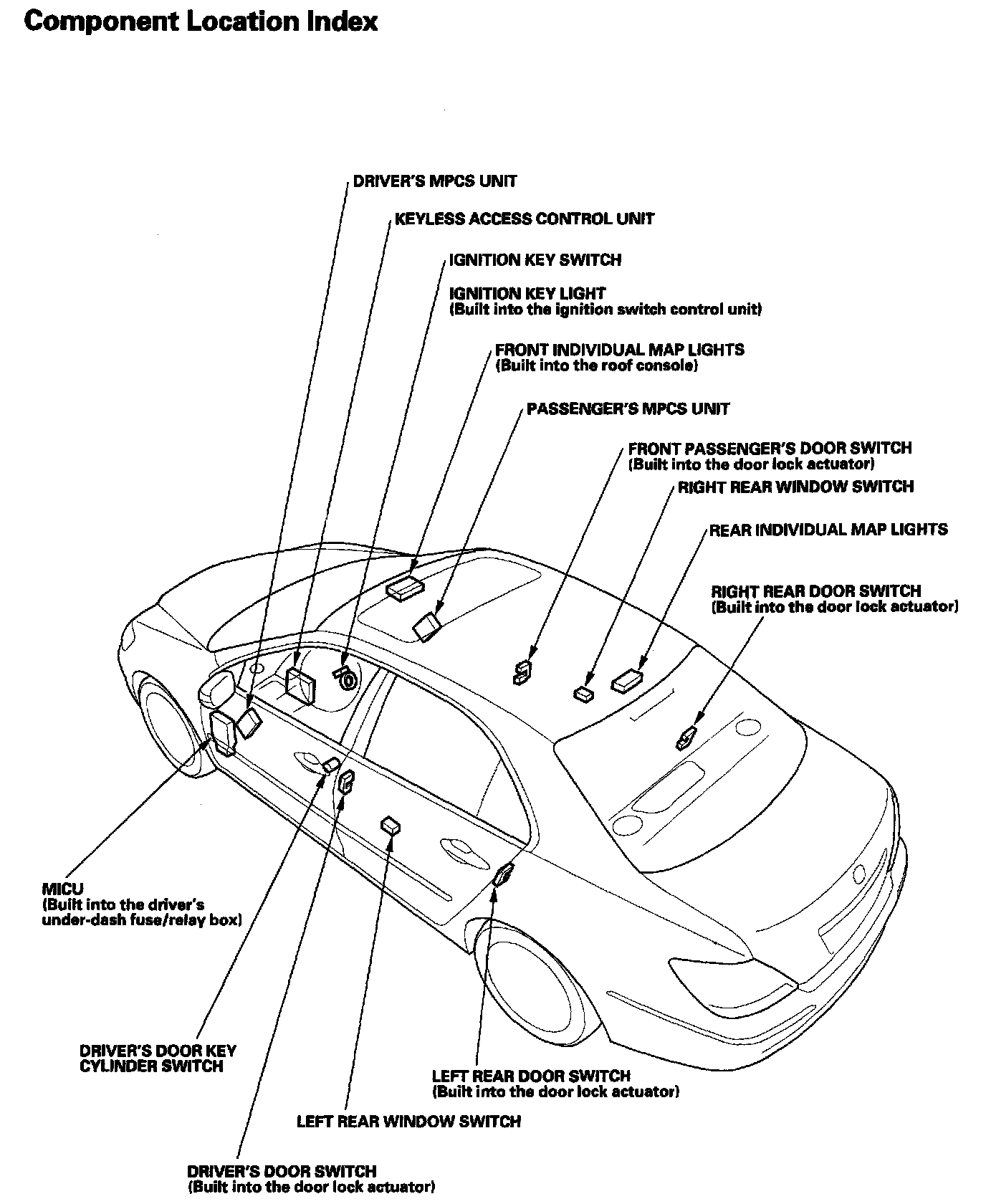 Component Location Index

DRIVER'S MPCS UNIT

KEYLESS ACCESS CONTROL UNIT

IGNITION KEY SWITCH

IGNITION KEY LIGHT
(Built into the ignition switch control unit)

FRONT INDIVIDUAL MAP LIGHTS
(Built into the roof console)

PASSENGER'S MPCS UNIT

FRONT PASSENGER'S DOOR SWITCH
(Built into the door lock actuator)

RIGHT REAR WINDOW SWITCH

REAR INDIVIDUAL MAP LIGHTS

RIGHT REAR DOOR SWITCH
(Built into the door lock actuator)

MICU
(Built into the driver's under-dash fuse/relay box)

DRIVER'S DOOR KEY CYLINDER SWITCH

LEFT REAR DOOR SWITCH
(Built into the door lock actuator)

LEFT REAR WINDOW SWITCH

DRIVER'S DOOR SWITCH
(Built into the door lock actuator)