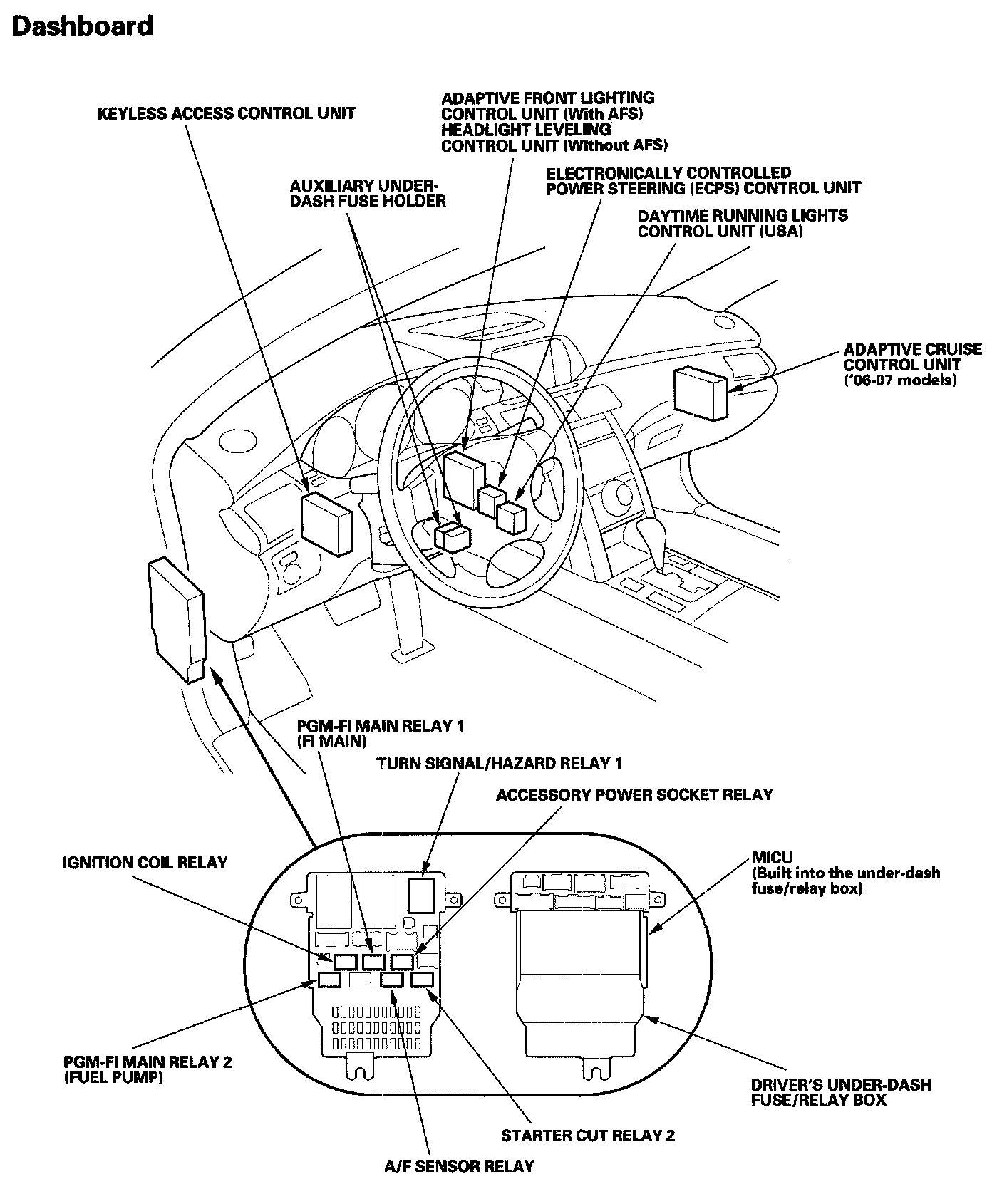 Dashboard

KEYLESS ACCESS CONTROL UNIT

ADAPTIVE FRONT LIGHTING CONTROL UNIT (With AFS)
HEADLIGHT LEVELING CONTROL UNIT (Without AFS)

AUXILIARY UNDER-DASH FUSE HOLDER

ELECTRONICALLY CONTROLLED POWER STEERING (ECPS) CONTROL UNIT

DAYTIME RUNNING LIGHTS CONTROL UNIT (USA)

ADAPTIVE CRUISE CONTROL UNIT ('06-07 models)

PGM-FI MAIN RELAY 1 (FI MAIN)

TURN SIGNAL/HAZARD RELAY 1

ACCESSORY POWER SOCKET RELAY

IGNITION COIL RELAY

MICU (Built into the under-dash fuse/relay box)

PGM-FI MAIN RELAY 2 (FUEL PUMP)

DRIVER'S UNDER-DASH FUSE/RELAY BOX

STARTER CUT RELAY 2

A/F SENSOR RELAY