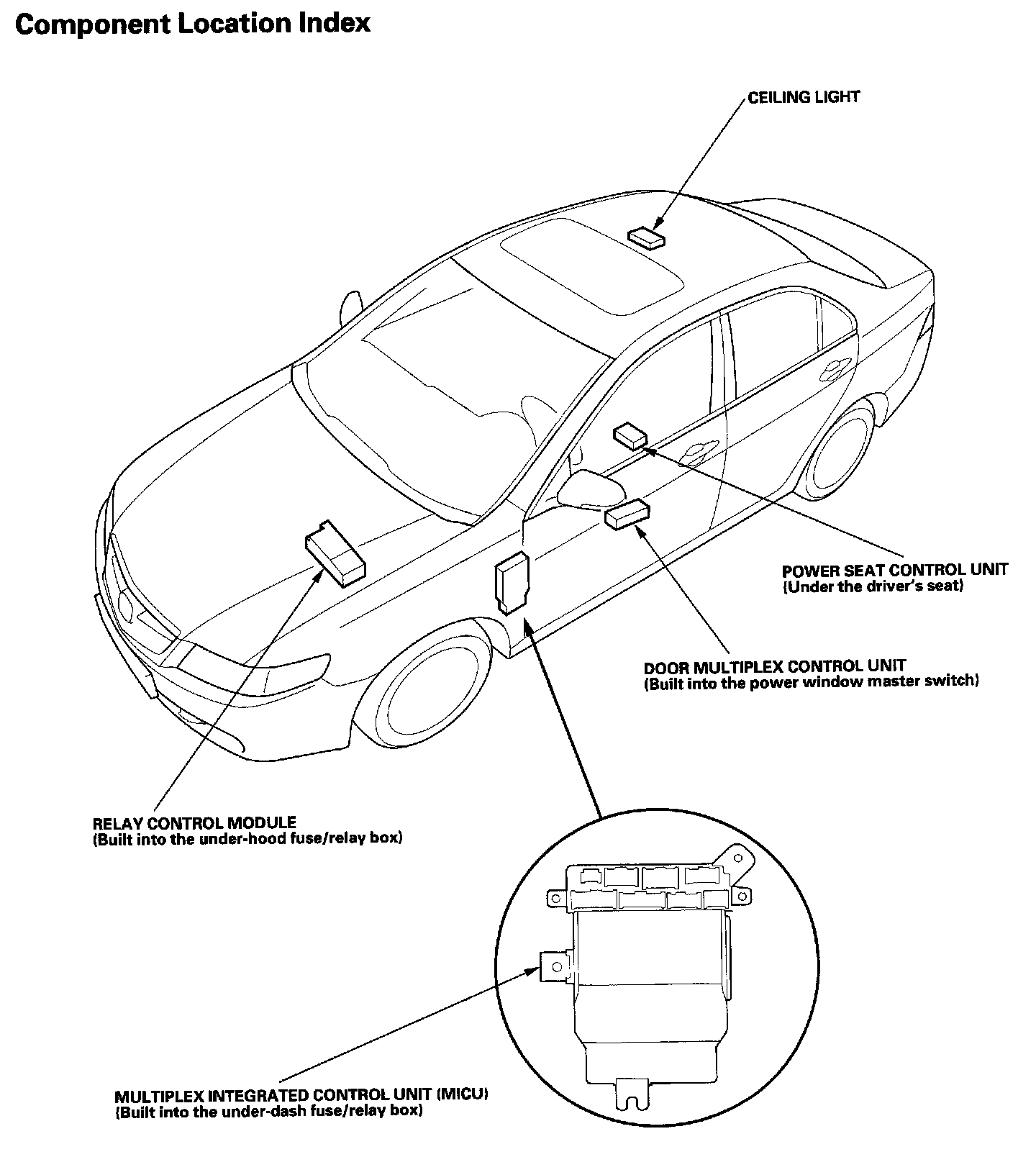 Component Location Index

CEILING LIGHT

POWER SEAT CONTROL UNIT
(Under the driver's seat)

DOOR MULTIPLEX CONTROL UNIT
(Built into the power window master switch)

RELAY CONTROL MODULE
(Built into the under-hood fuse/relay box)

MULTIPLEX INTEGRATED CONTROL UNIT (MICU)
(Built into the under-dash fuse/relay box)