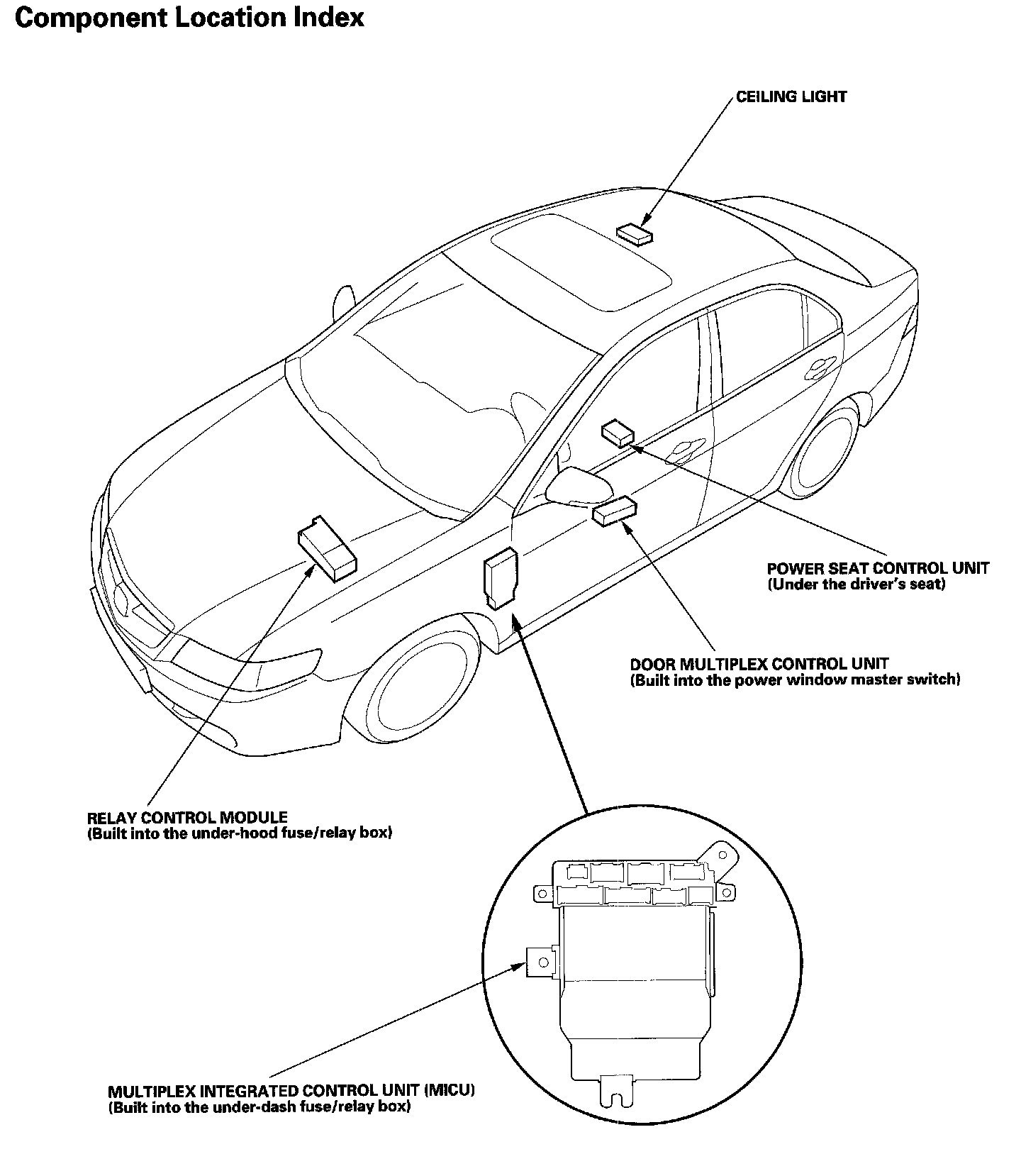 Component Location Index

CEILING LIGHT

POWER SEAT CONTROL UNIT
(Under the driver's seat)

DOOR MULTIPLEX CONTROL UNIT
(Built into the power window master switch)

RELAY CONTROL MODULE
(Built into the under-hood fuse/relay box)

MULTIPLEX INTEGRATED CONTROL UNIT (MICU)
(Built into the under-dash fuse/relay box)