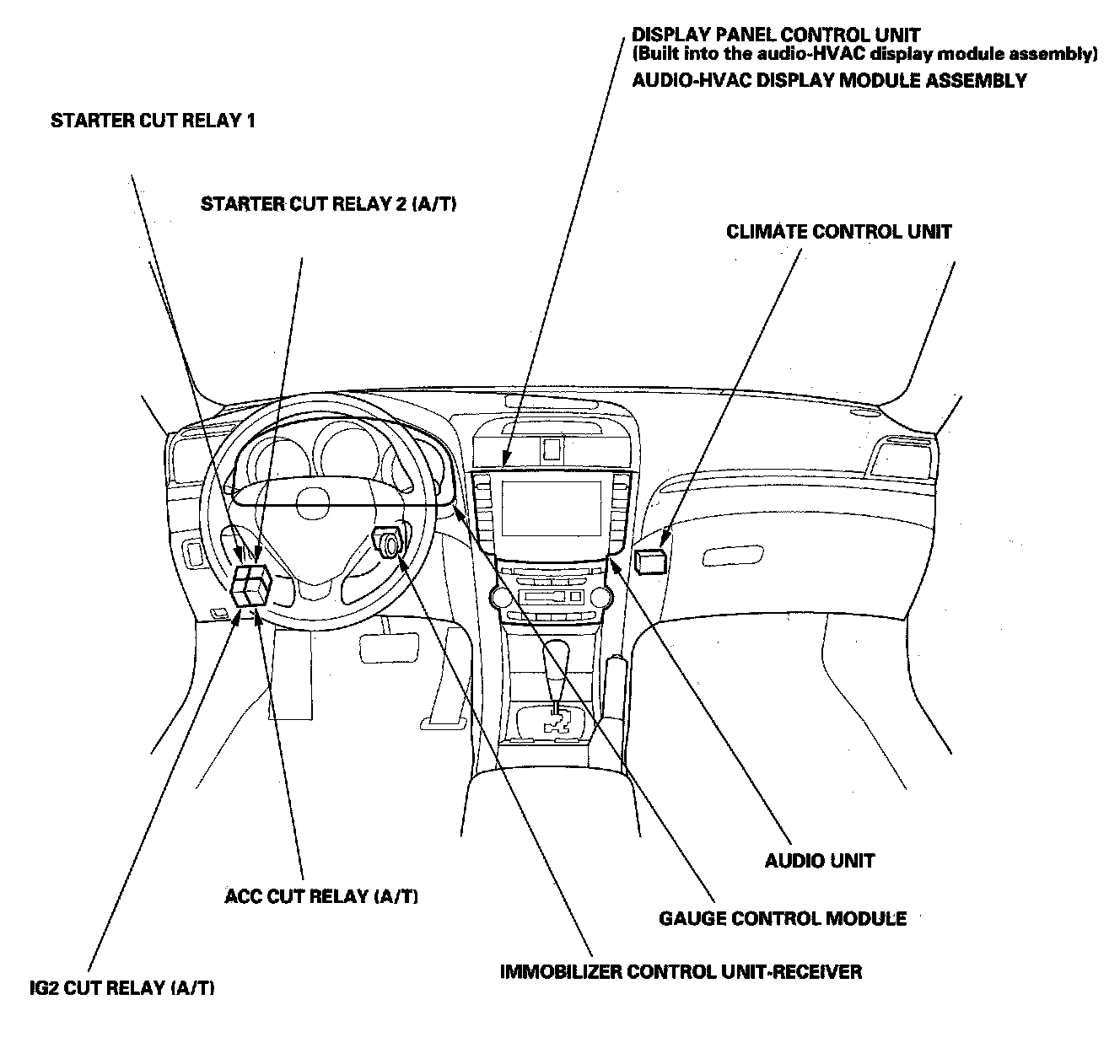 DISPLAY PANEL CONTROL UNIT
(Built into the audio-HVAC display module assembly)
AUDIO-HVAC DISPLAY MODULE ASSEMBLY

STARTER CUT RELAY 1

STARTER CUT RELAY 2 (A/T)

CLIMATE CONTROL UNIT

AUDIO UNIT

ACC CUT RELAY (A/T)

GAUGE CONTROL MODULE

IMMOBILIZER CONTROL UNIT-RECEIVER

IG2 CUT RELAY (A/T)