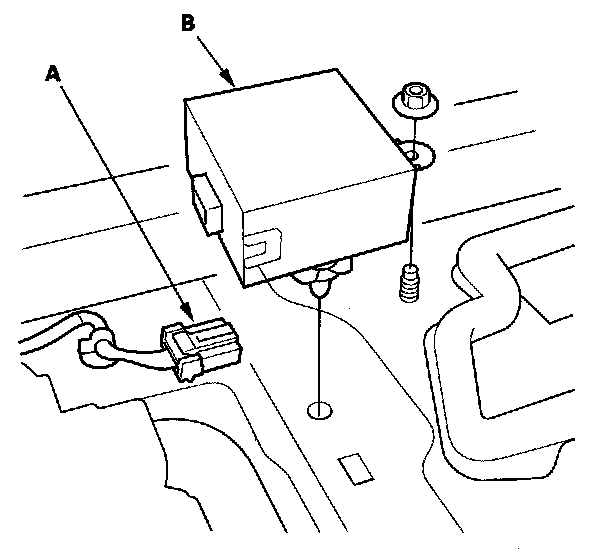 B
A