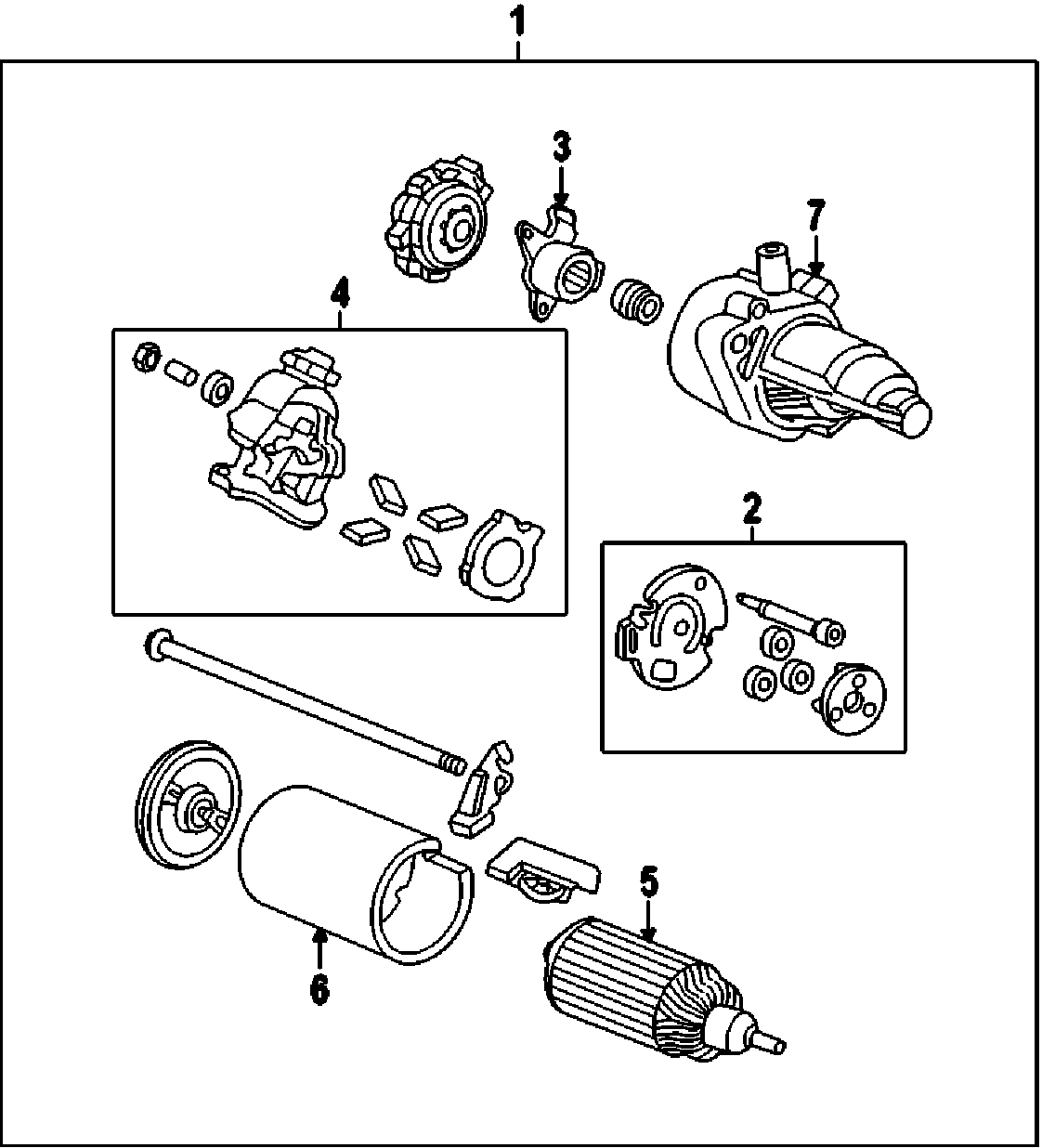 1
3
7
4
2
5
6