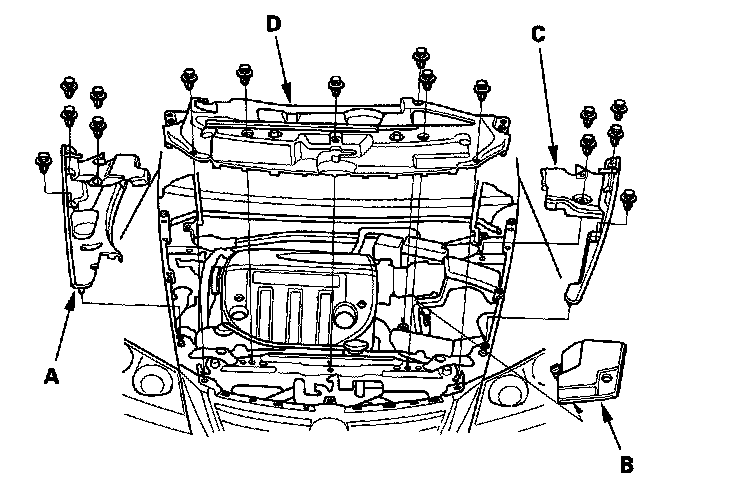 D
C
A
B