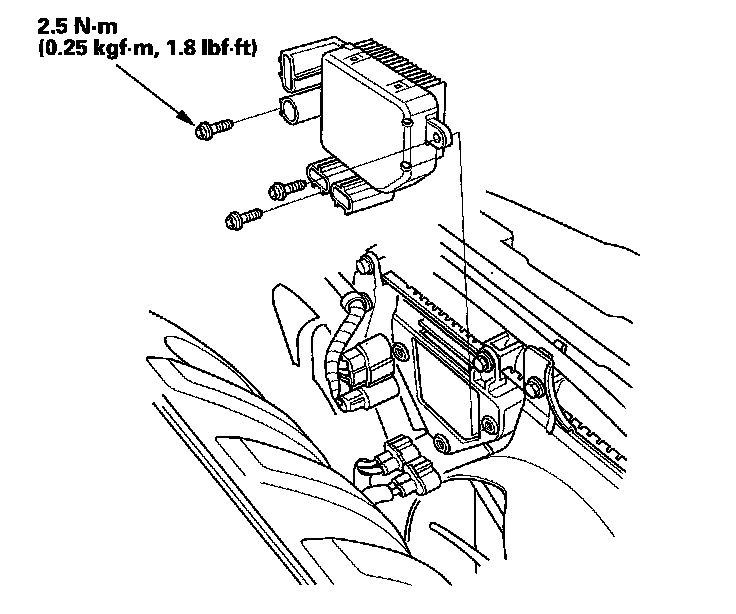 2.5 N·m
(0.25 kgf·m, 1.8 lbf·ft)