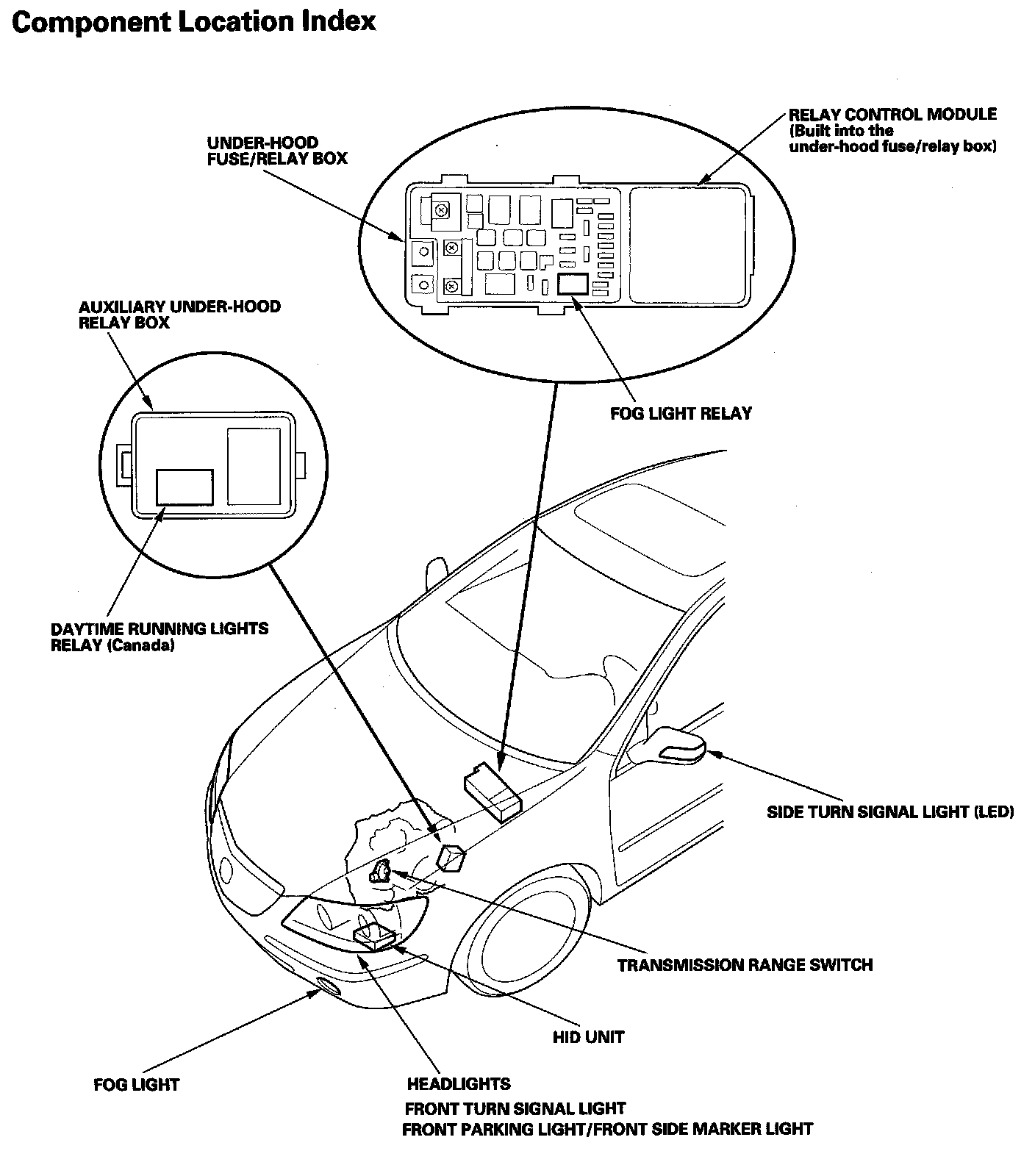 Component Location Index

UNDER-HOOD FUSE/RELAY BOX

RELAY CONTROL MODULE (Built into the under-hood fuse/relay box)

AUXILIARY UNDER-HOOD RELAY BOX

FOG LIGHT RELAY

DAYTIME RUNNING LIGHTS RELAY (Canada)

SIDE TURN SIGNAL LIGHT (LED)

TRANSMISSION RANGE SWITCH

HID UNIT

FOG LIGHT

HEADLIGHTS
FRONT TURN SIGNAL LIGHT
FRONT PARKING LIGHT/FRONT SIDE MARKER LIGHT