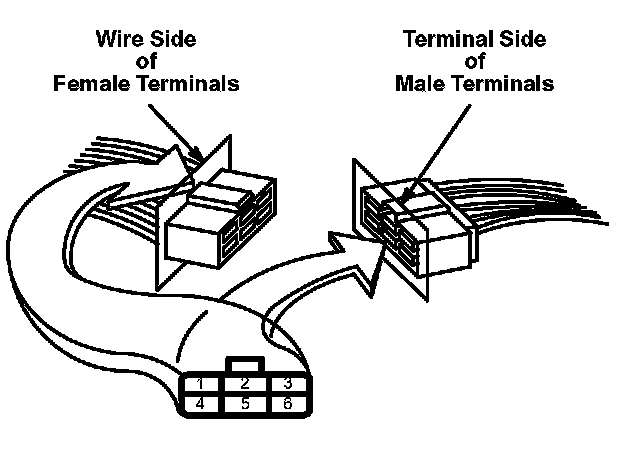 Wire Side of Female Terminals

Terminal Side of Male Terminals

1 2 3
4 5 6