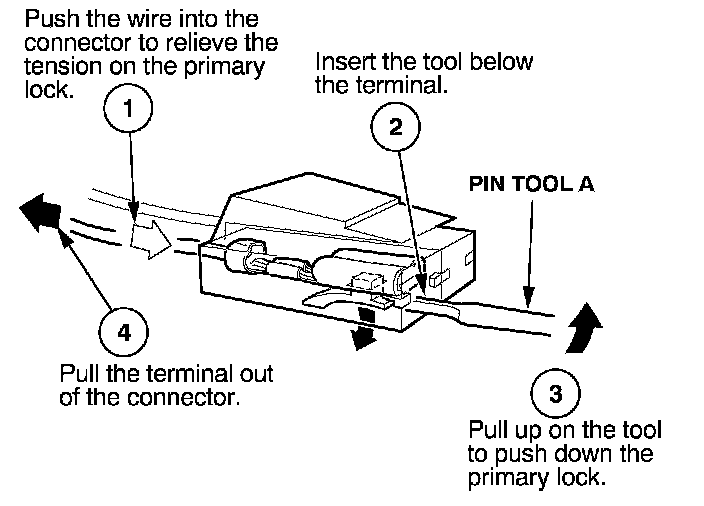 Push the wire into the connector to relieve the tension on the primary lock.

1

Insert the tool below the terminal.

2

PIN TOOL A

4

Pull the terminal out of the connector.

3

Pull up on the tool to push down the primary lock.