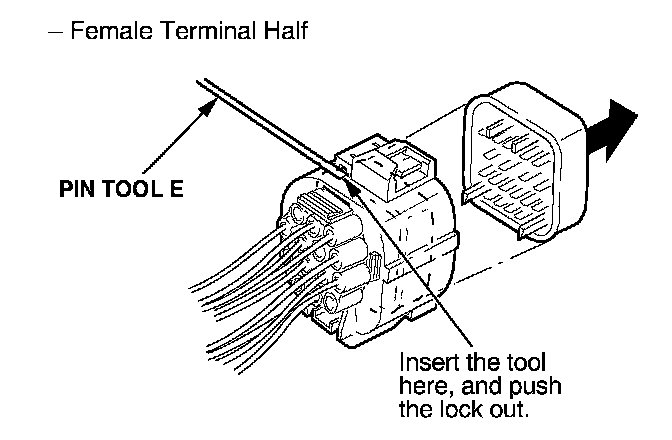 – Female Terminal Half

PIN TOOL E

Insert the tool here, and push the lock out.