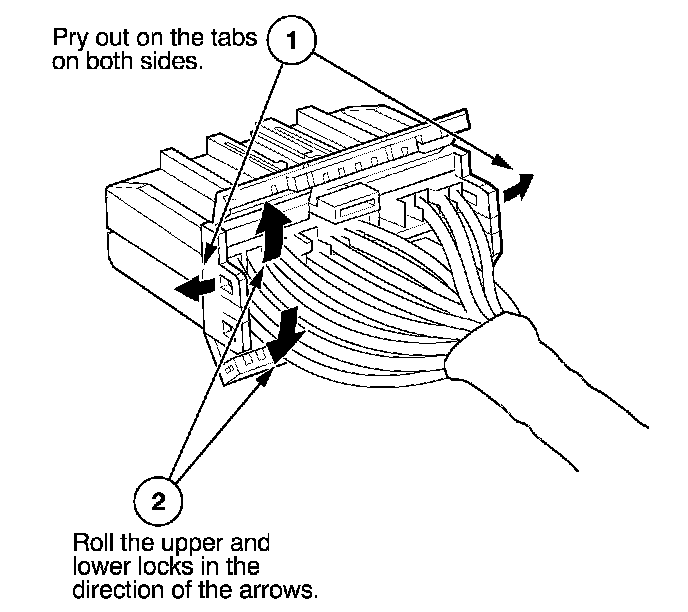 Pry out on the tabs on both sides.

1

2

Roll the upper and lower locks in the direction of the arrows.