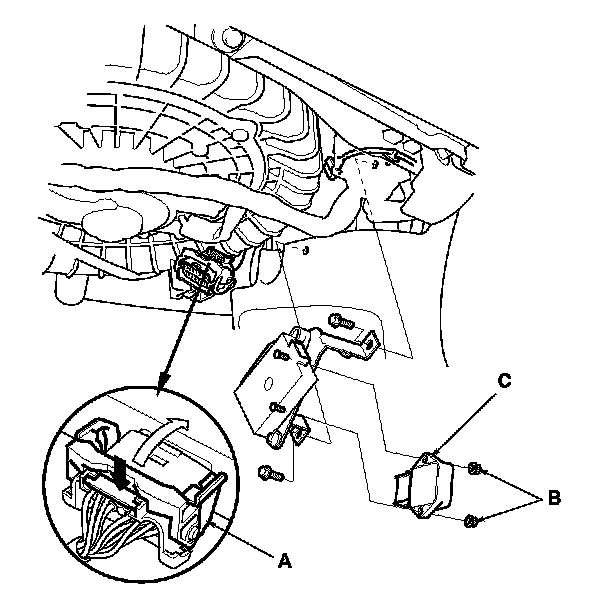 C

B

A