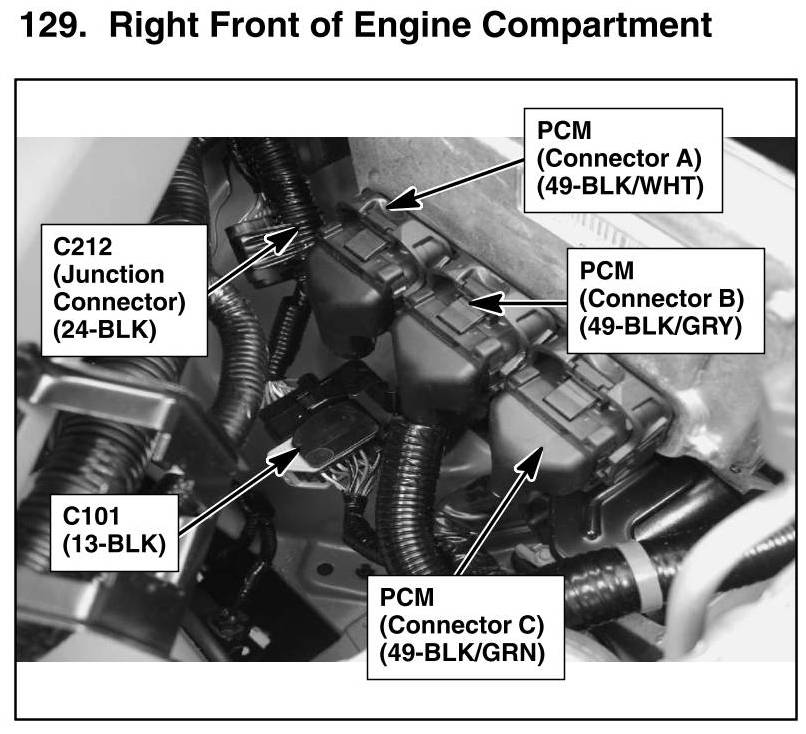 129. Right Front of Engine Compartment

PCM
(Connector A)
(49-BLK/WHT)

C212
(Junction
Connector)
(24-BLK)

PCM
(Connector B)
(49-BLK/GRY)

C101
(13-BLK)

PCM
(Connector C)
(49-BLK/GRN)